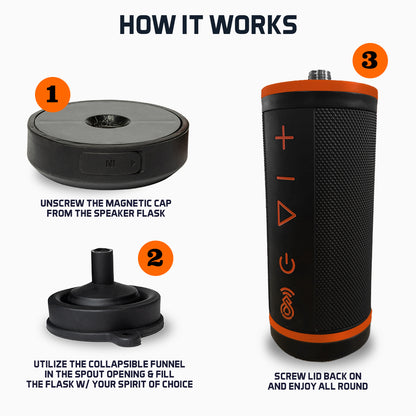 HOW IT WORKS

1

UNSCREW THE MAGNETIC CAP FROM THE SPEAKER FLASK

2

UTILIZE THE COLLAPSIBLE FUNNEL IN THE SPOUT OPENING & FILL THE FLASK W/ YOUR SPIRIT OF CHOICE

3

SCREW LID BACK ON AND ENJOY ALL ROUND